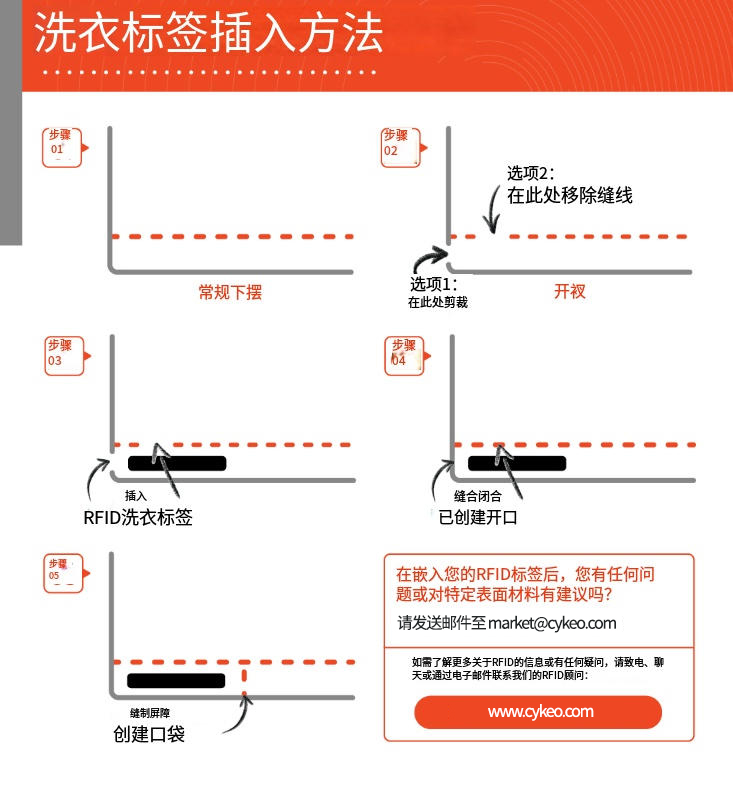 洗衣标签插入方法

步骤
01

常规下摆

步骤
02

选项2:
在此处移除缝线

选项1:
在此处剪裁

开衩

步骤
03

插入
RFID洗衣标签

步骤
04

缝合闭合
已创建开口

步骤
05

缝制屏障
创建口袋

在嵌入您的RFID标签后，您有任何问题或对特定表面材料有建议吗?

请发送邮件至 market@cykeo.com

如需了解更多关于RFID的信息或有任何疑问，请致电、聊天或通过电子邮件联系我们的RFID顾问:

www.cykeo.com